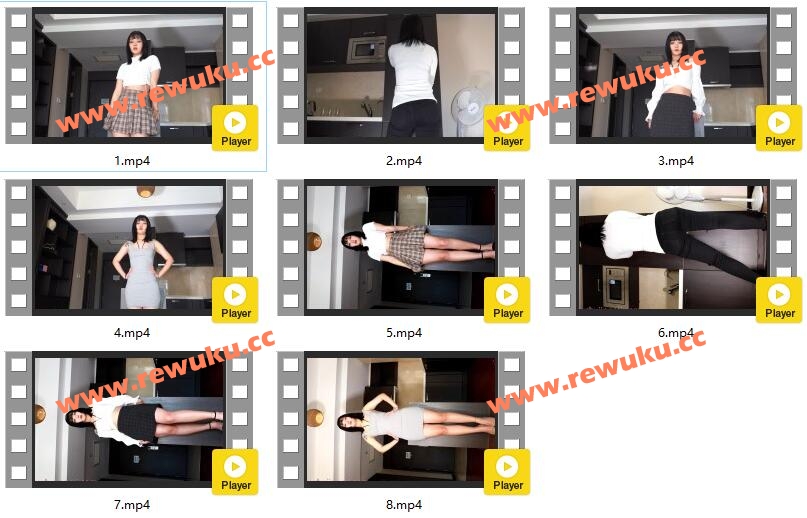 www.rewuku.cc

Player
1.mp4

Player
2.mp4

www.rewuku.cc

Player
3.mp4

Player
4.mp4

Player
5.mp4

Player
6.mp4

www.rewuku.cc

Player
7.mp4

Player
8.mp4

www.rewuku.cc