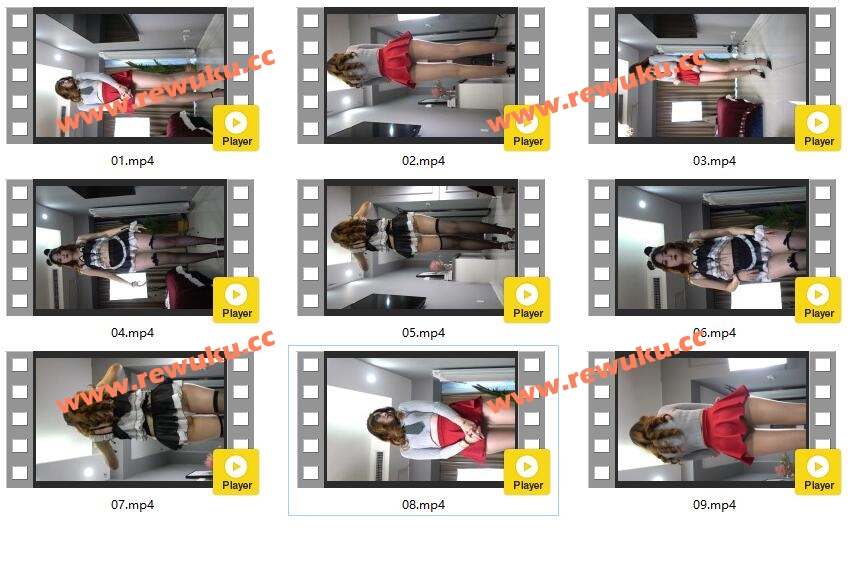 www.rewuku.cc
Player
01.mp4

www.rewuku.cc
Player
02.mp4

www.rewuku.cc
Player
03.mp4

Player
04.mp4

Player
05.mp4

Player
06.mp4

www.rewuku.cc
Player
07.mp4

www.rewuku.cc
Player
08.mp4

www.rewuku.cc
Player
09.mp4